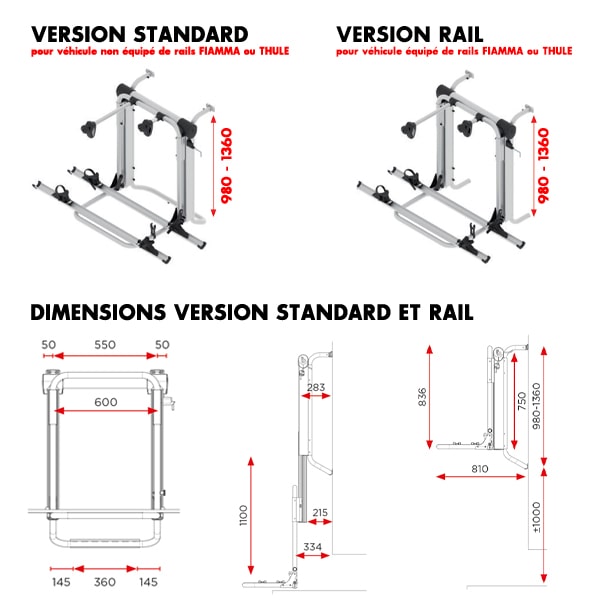 VERSION STANDARD
pour véhicule non équipé de rails FIAMMA ou THULE

980 - 1360

VERSION RAIL
pour véhicule équipé de rails FIAMMA ou THULE

980 - 1360

DIMENSIONS VERSION STANDARD ET RAIL

50 550 50

600

145 360 145

283

1100

215

334

836

750

980-1360

810

±1000