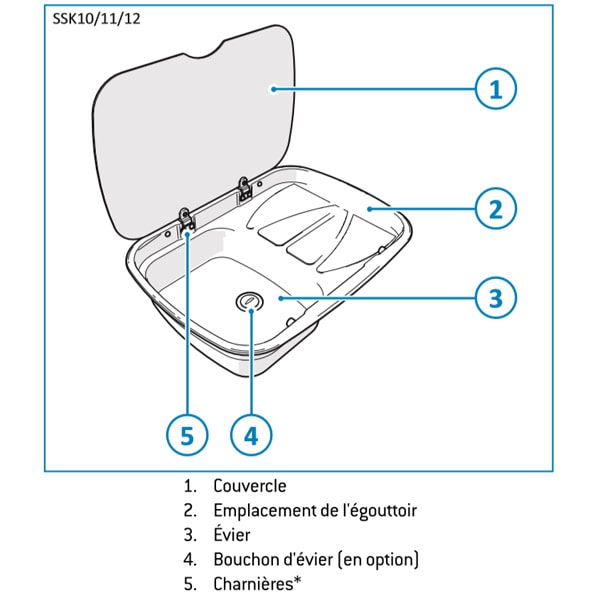 SSK10/11/12

1

2

3

5

4

1. Couvercle
2. Emplacement de l'égouttoir
3. Évier
4. Bouchon d'évier (en option)
5. Charnières*