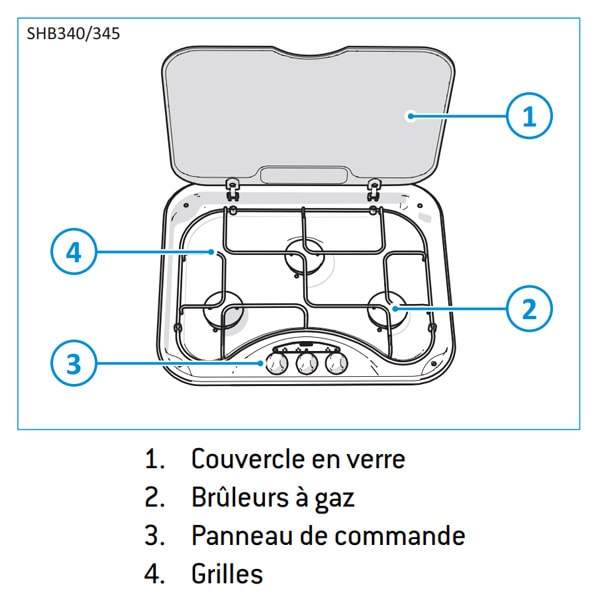 SHB340/345

1

4

2

3

1. Couvercle en verre
2. Brûleurs à gaz
3. Panneau de commande
4. Grilles