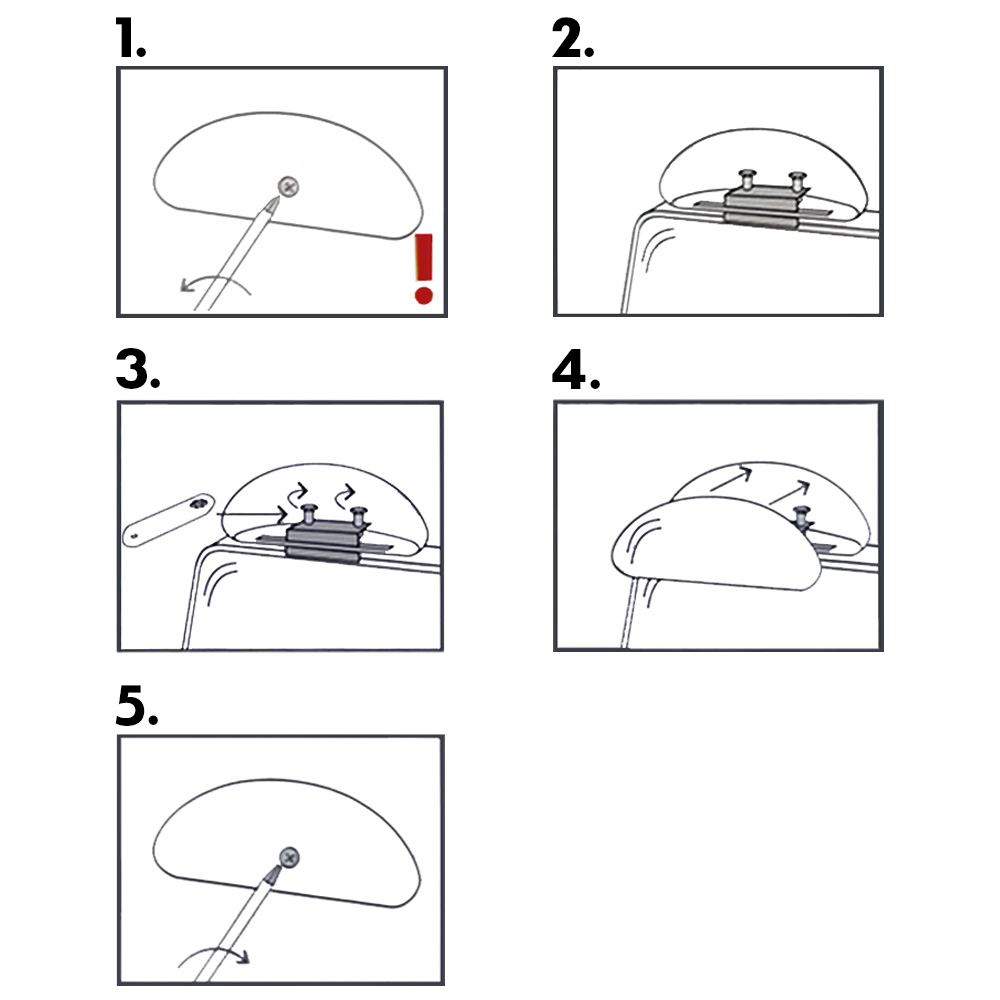 1.

!

2.

3.

4.

5.