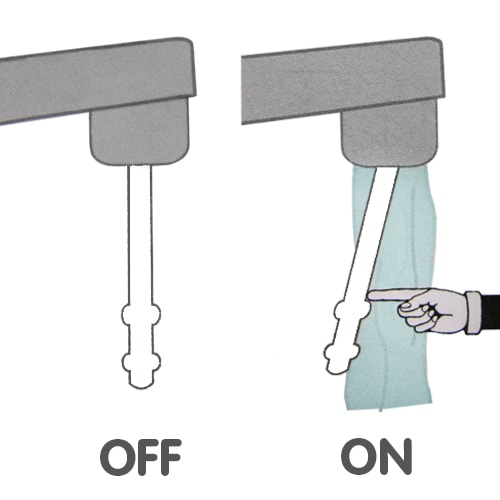 OFF

ON