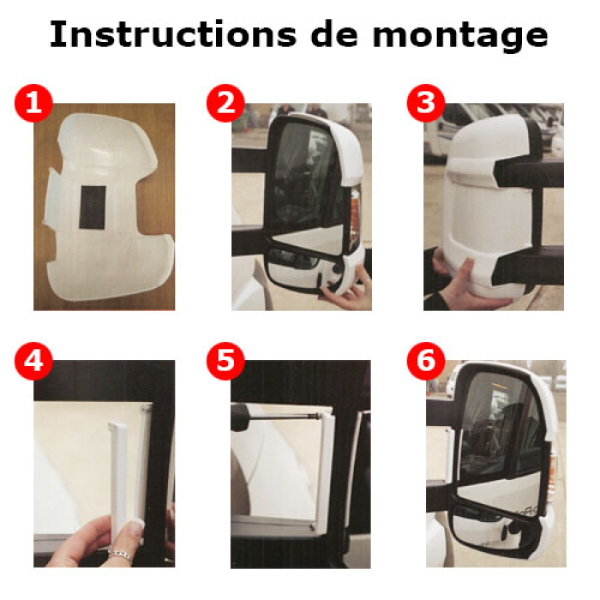 Instructions de montage

1

2

3

4

5

6