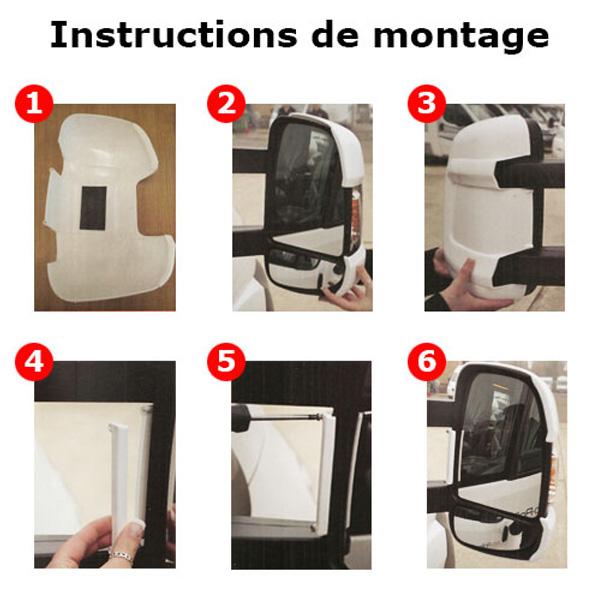 Instructions de montage

1

2

3

4

5

6