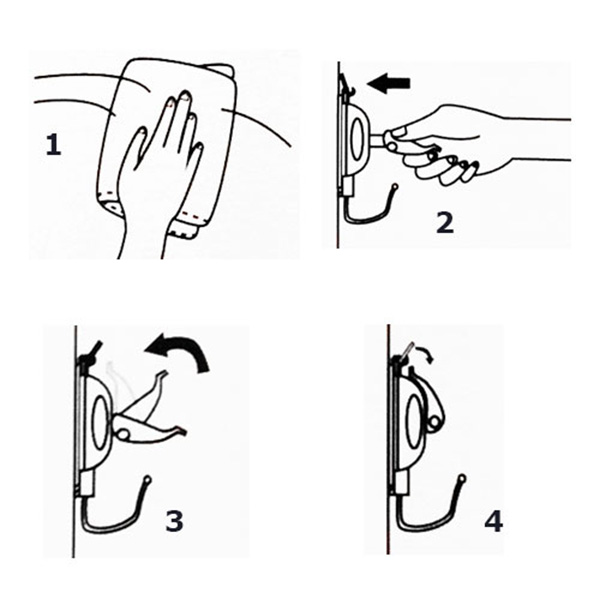 1

2

3

4