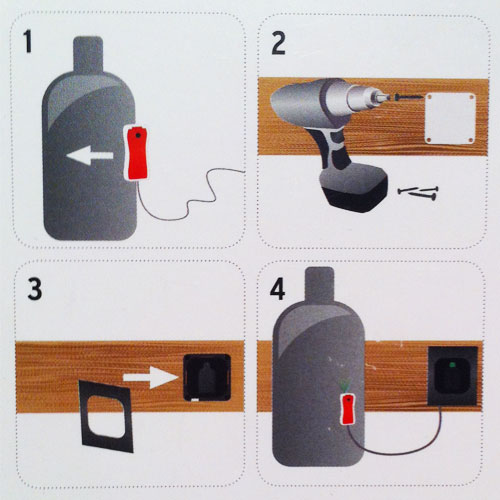 1

2

3

4