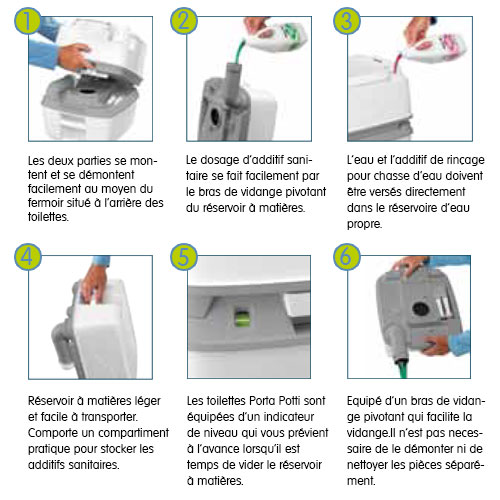 1

Les deux parties se montent et se démontent facilement au moyen du fermoir situé à l'arrière des toilettes.

2

Le dosage d'additif sanitaire se fait facilement par le bras de vidange pivotant du réservoir à matières.

3

L'eau et l'additif de rinçage pour chasse d'eau doivent être versés directement dans le réservoire d'eau propre.

4

Réservoir à matières léger et facile à transporter. Comporte un compartiment pratique pour stocker les additifs sanitaires.

5

Les toilettes Porta Potti sont équipées d'un indicateur de niveau qui vous prévient à l'avance lorsqu'il est temps de vider le réservoir à matières.

6

Equipé d'un bras de vidange pivotant qui facilite la vidange.Il n'est pas necessaire de le démonter ni de nettoyer les pièces séparément.