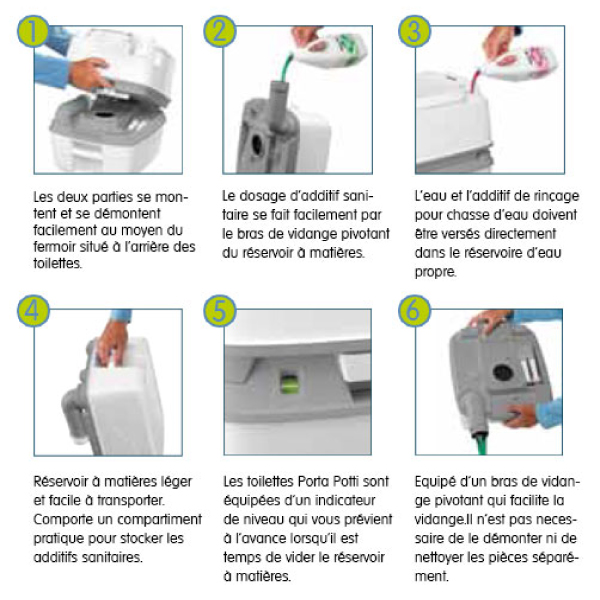 1

Les deux parties se montent et se démontent facilement au moyen du fermoir situé à l'arrière des toilettes.

2

Le dosage d'additif sanitaire se fait facilement par le bras de vidange pivotant du réservoir à matières.

3

L'eau et l'additif de rinçage pour chasse d'eau doivent être versés directement dans le réservoire d'eau propre.

4

Réservoir à matières léger et facile à transporter. Comporte un compartiment pratique pour stocker les additifs sanitaires.

5

Les toilettes Porta Potti sont équipées d'un indicateur de niveau qui vous prévient à l'avance lorsqu'il est temps de vider le réservoir à matières.

6

Equipé d'un bras de vidange pivotant qui facilite la vidange.Il n'est pas necessaire de le démonter ni de nettoyer les pièces séparément.