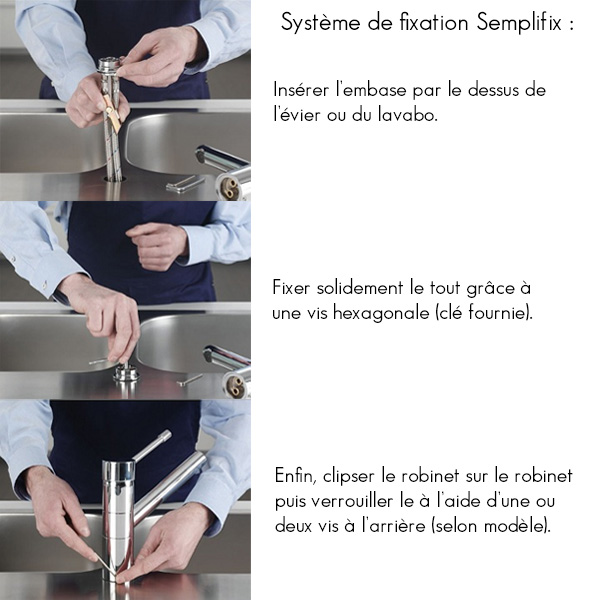 Système de fixation Semplifix :

Insérer l'embase par le dessus de l'évier ou du lavabo.

Fixer solidement le tout grâce à une vis hexagonale (clé fournie).

Enfin, clipser le robinet sur le robinet puis verrouiller le à l'aide d'une ou deux vis à l'arrière (selon modèle).