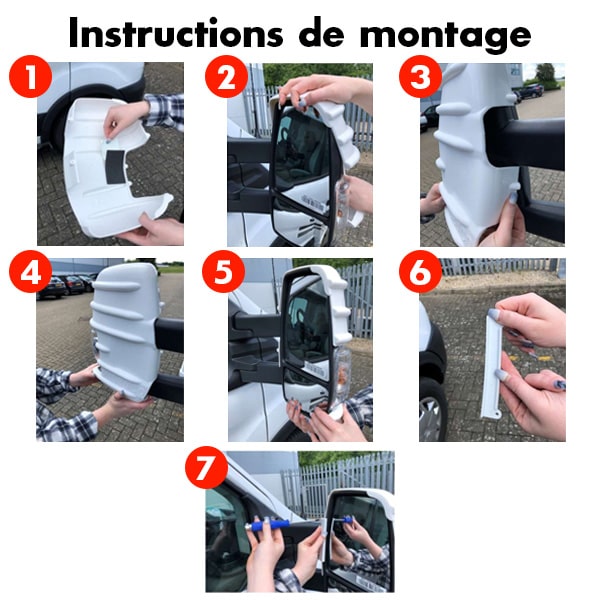 Instructions de montage

1

2

3

4

5

6

7